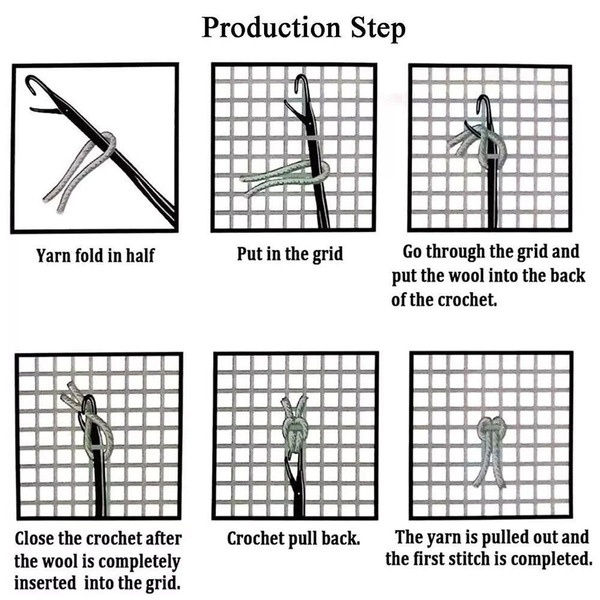 Production Step

Yarn fold in half

Put in the grid

Go through the grid and put the wool into the back of the crochet.

Close the crochet after the wool is completely inserted into the grid.

Crochet pull back.

The yarn is pulled out and the first stitch is completed.