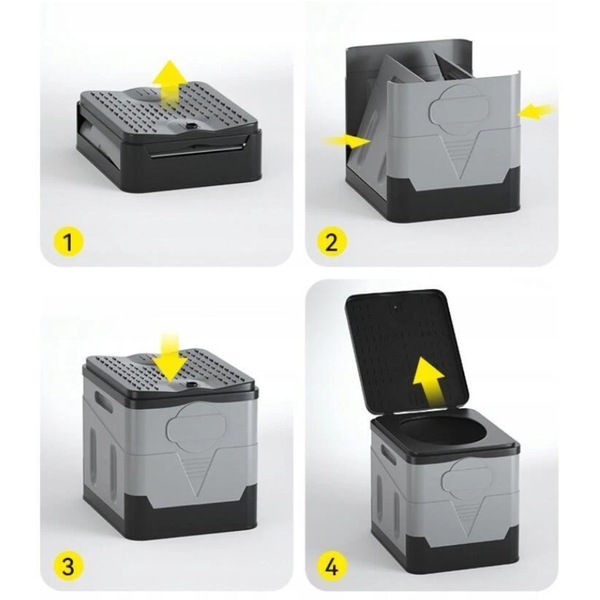 1

2

3

4