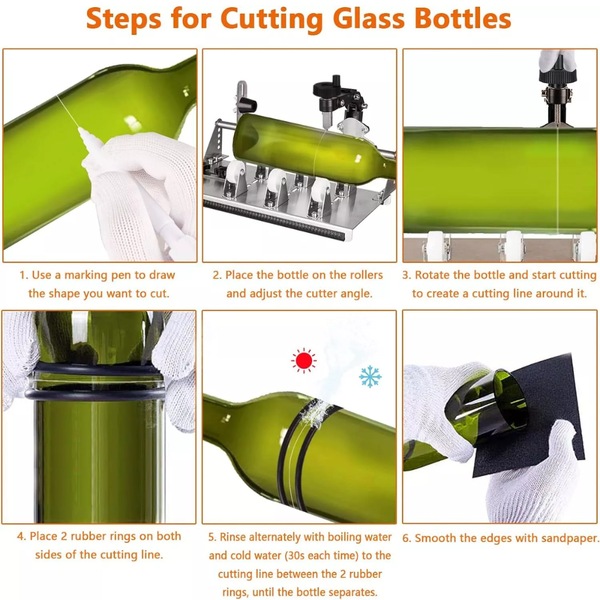 Steps for Cutting Glass Bottles

1. Use a marking pen to draw the shape you want to cut.

2. Place the bottle on the rollers and adjust the cutter angle.

3. Rotate the bottle and start cutting to create a cutting line around it.

4. Place 2 rubber rings on both sides of the cutting line.

5. Rinse alternately with boiling water and cold water (30s each time) to the cutting line between the 2 rubber rings, until the bottle separates.

6. Smooth the edges with sandpaper.