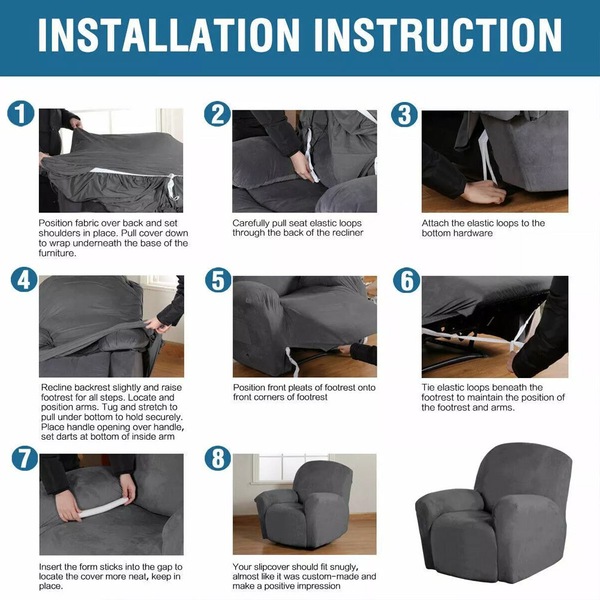 INSTALLATION INSTRUCTION

1
Position fabric over back and set shoulders in place. Pull cover down to wrap underneath the base of the furniture.

2
Carefully pull seat elastic loops through the back of the recliner

3
Attach the elastic loops to the bottom hardware

4
Recline backrest slightly and raise footrest for all steps. Locate and position arms. Tug and stretch to pull under bottom to hold securely. Place handle opening over handle, set darts at bottom of inside arm

5
Position front pleats of footrest onto front corners of footrest

6
Tie elastic loops beneath the footrest to maintain the position of the footrest and arms.

7
Insert the form sticks into the gap to locate the cover more neat, keep in place.

8
Your slipcover should fit snugly, almost like it was custom-made and make a positive impression