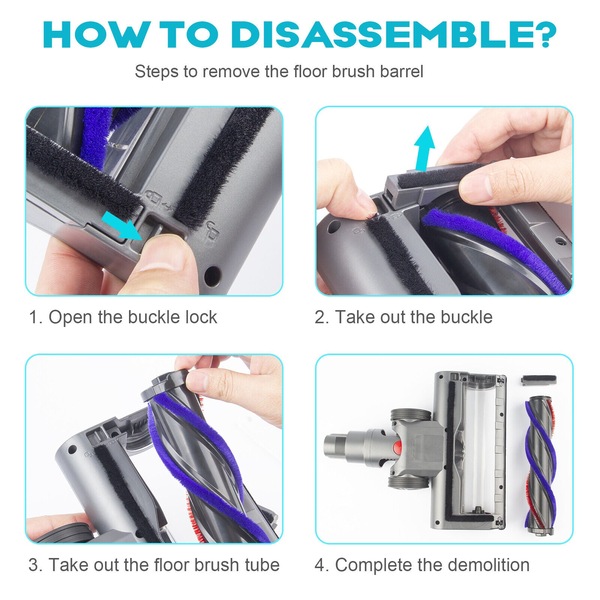 HOW TO DISASSEMBLE?

Steps to remove the floor brush barrel

1. Open the buckle lock

2. Take out the buckle

3. Take out the floor brush tube

4. Complete the demolition