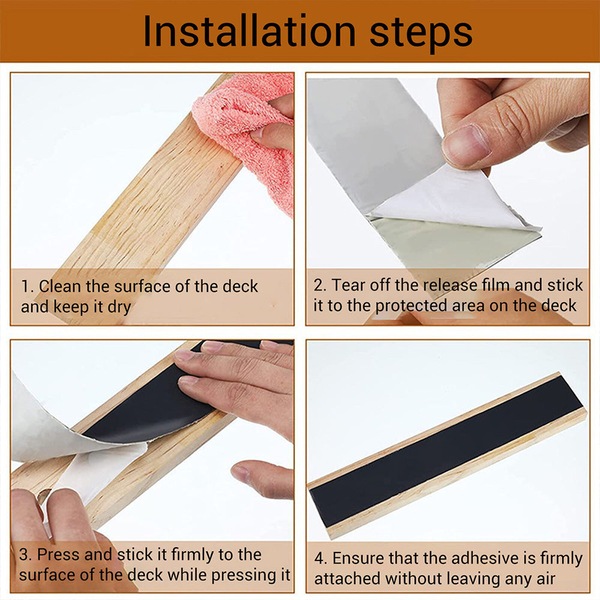 Installation steps

1. Clean the surface of the deck and keep it dry

2. Tear off the release film and stick it to the protected area on the deck

3. Press and stick it firmly to the surface of the deck while pressing it

4. Ensure that the adhesive is firmly attached without leaving any air