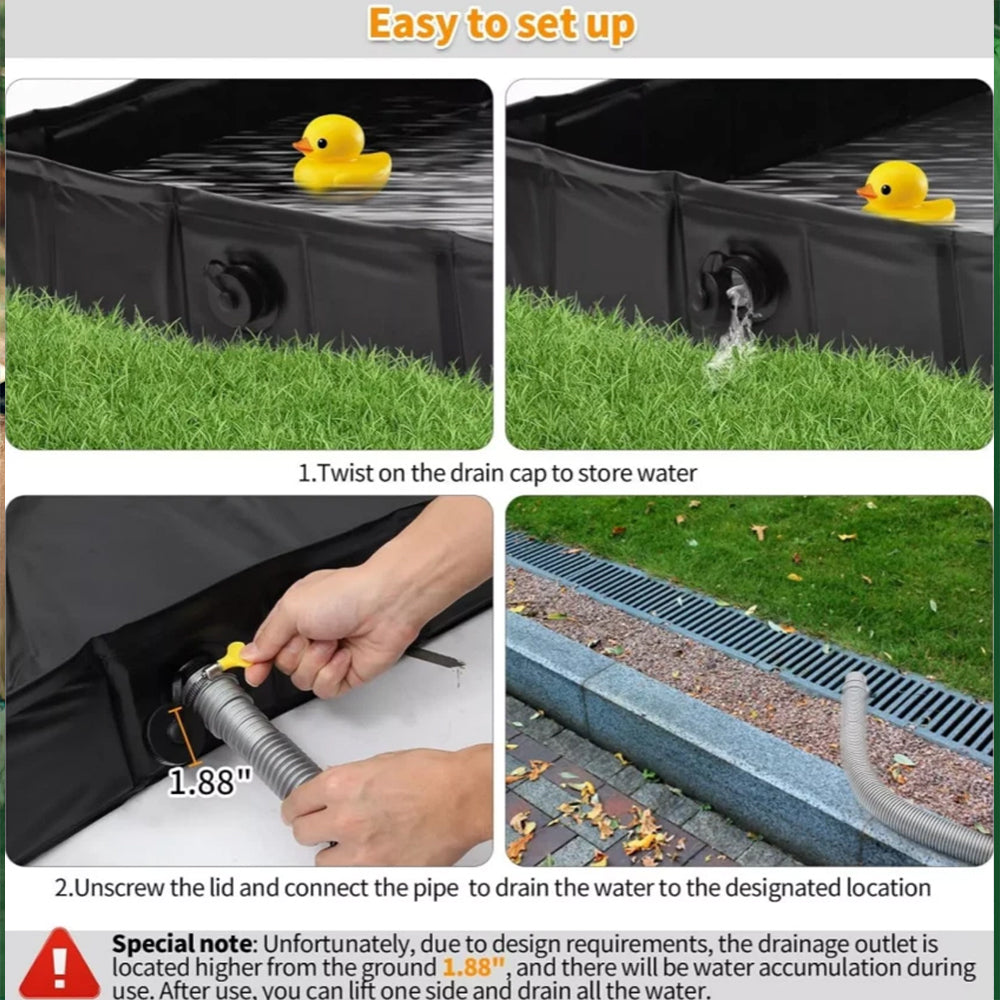 Easy to set up

1.Twist on the drain cap to store water

1.88"

2.Unscrew the lid and connect the pipe to drain the water to the designated location

Special note: Unfortunately, due to design requirements, the drainage outlet is located higher from the ground 1.88", and there will be water accumulation during use. After use, you can lift one side and drain all the water.