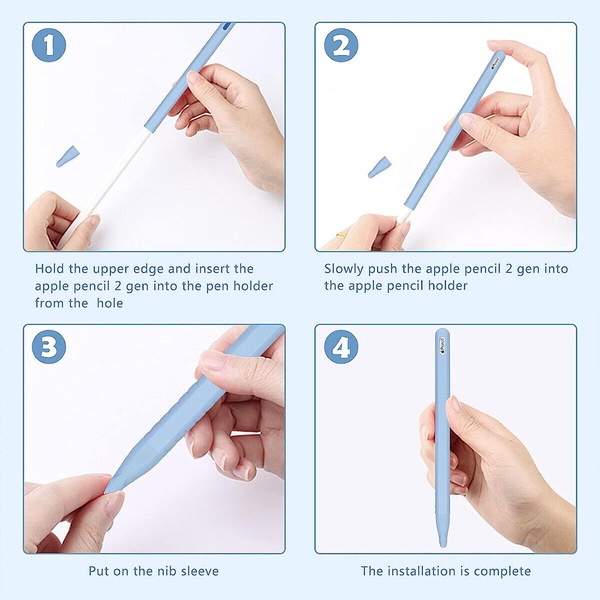 1

Hold the upper edge and insert the apple pencil 2 gen into the pen holder from the hole

2

Slowly push the apple pencil 2 gen into the apple pencil holder

3

Put on the nib sleeve

4

The installation is complete