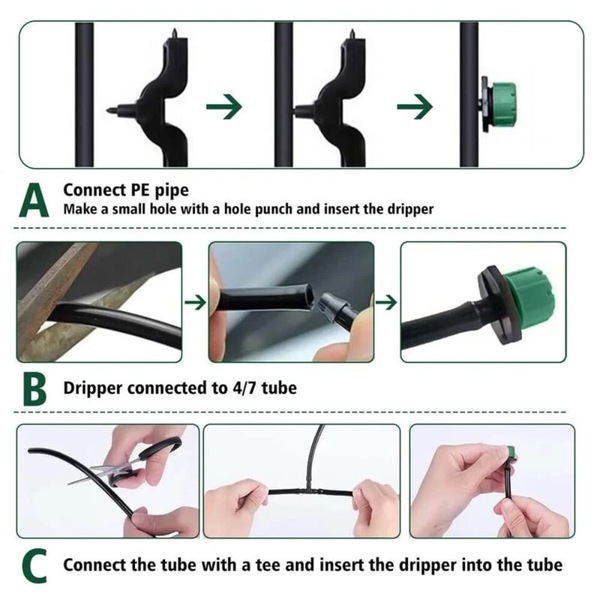 A
Connect PE pipe
Make a small hole with a hole punch and insert the dripper

B
Dripper connected to 4/7 tube

C
Connect the tube with a tee and insert the dripper into the tube