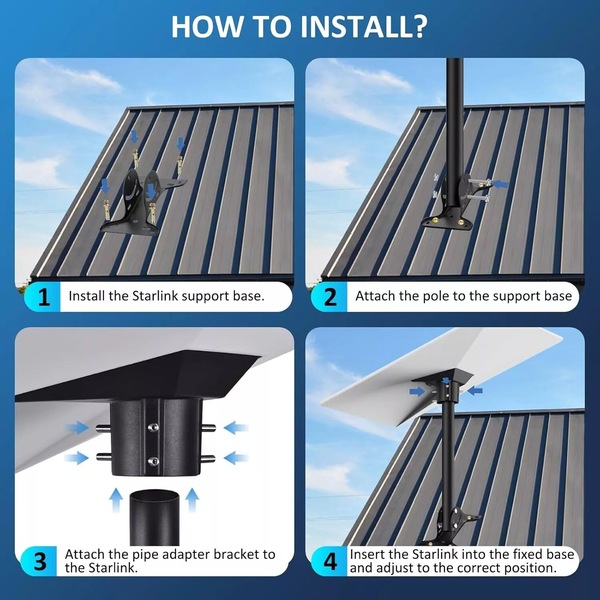 HOW TO INSTALL?

1 Install the Starlink support base.

2 Attach the pole to the support base

3 Attach the pipe adapter bracket to the Starlink.

4 Insert the Starlink into the fixed base and adjust to the correct position.