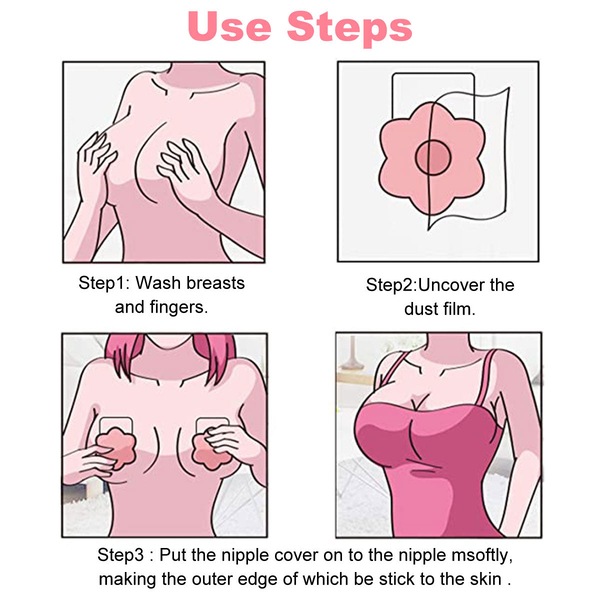 Use Steps

Step1: Wash breasts and fingers.

Step2:Uncover the dust film.

Step3 : Put the nipple cover on to the nipple msoftly, making the outer edge of which be stick to the skin .