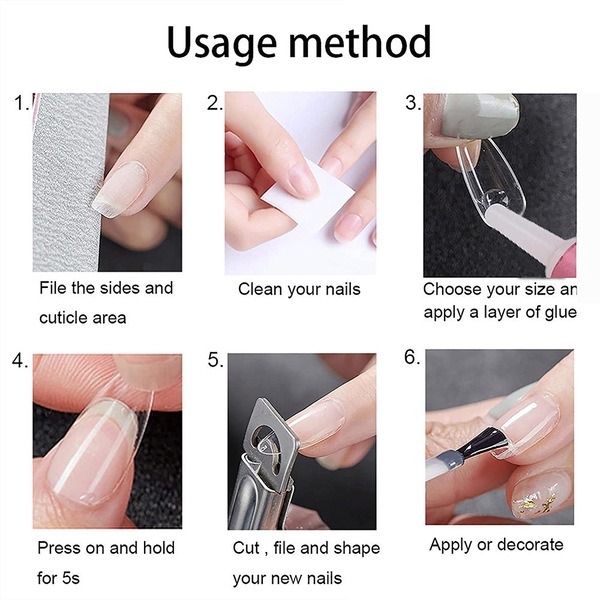 Usage method

1.

File the sides and cuticle area

2.

Clean your nails

3.

Choose your size an apply a layer of glue

4.

Press on and hold for 5s

5.

Cut , file and shape your new nails

6.

Apply or decorate