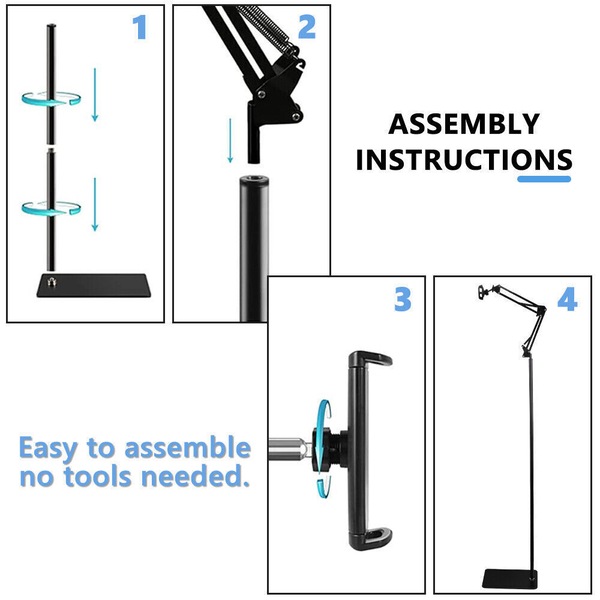 1

2

ASSEMBLY INSTRUCTIONS

3

4

Easy to assemble no tools needed.