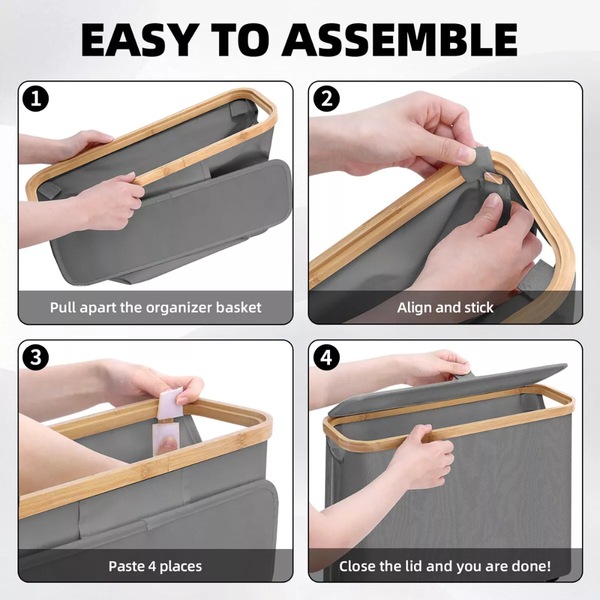 EASY TO ASSEMBLE

1

Pull apart the organizer basket

2

Align and stick

3

Paste 4 places

4

Close the lid and you are done!