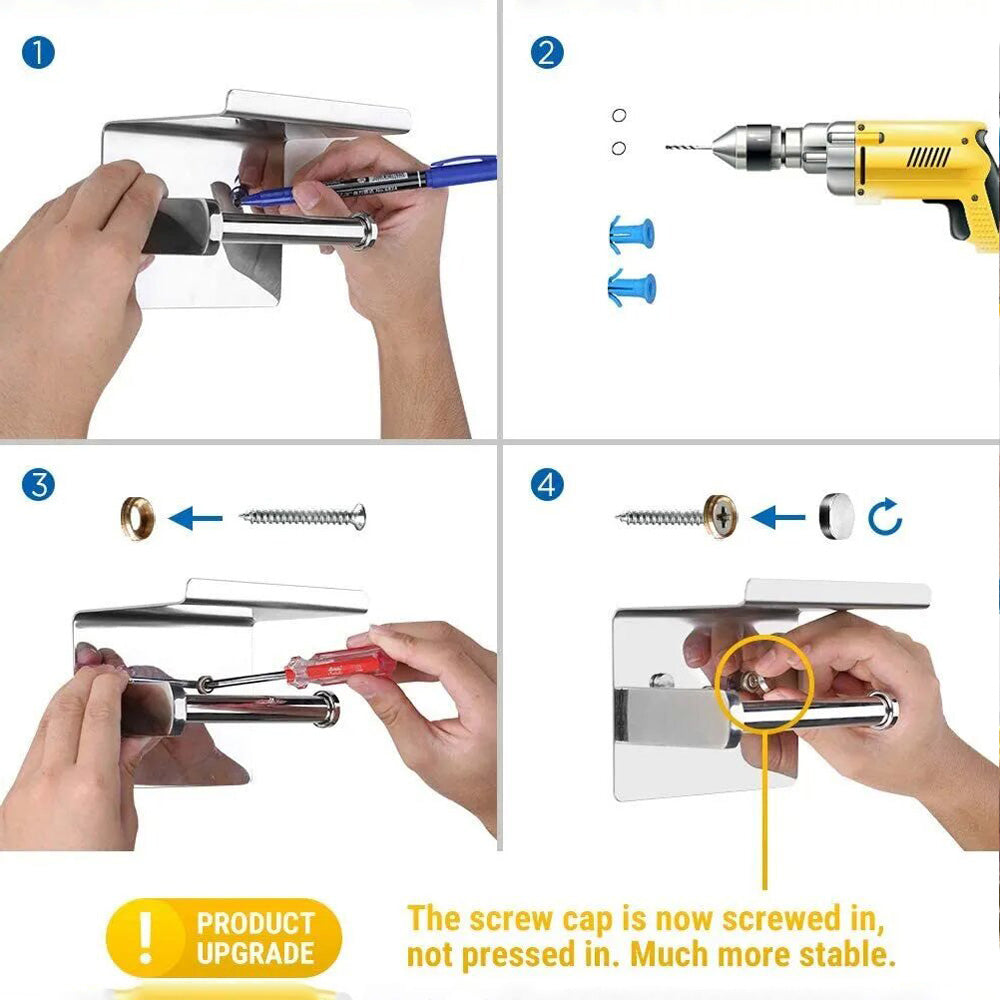 1

2

3

4

!

PRODUCT UPGRADE

The screw cap is now screwed in, not pressed in. Much more stable.