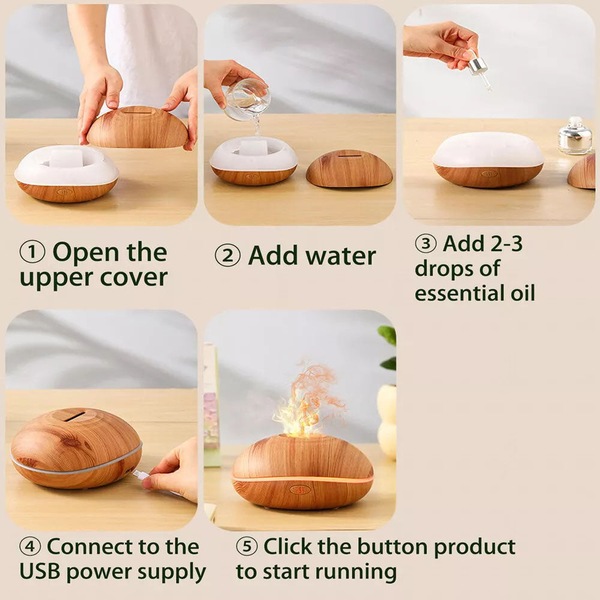 ① Open the upper cover

② Add water

③ Add 2-3 drops of essential oil

④ Connect to the USB power supply

⑤ Click the button product to start running