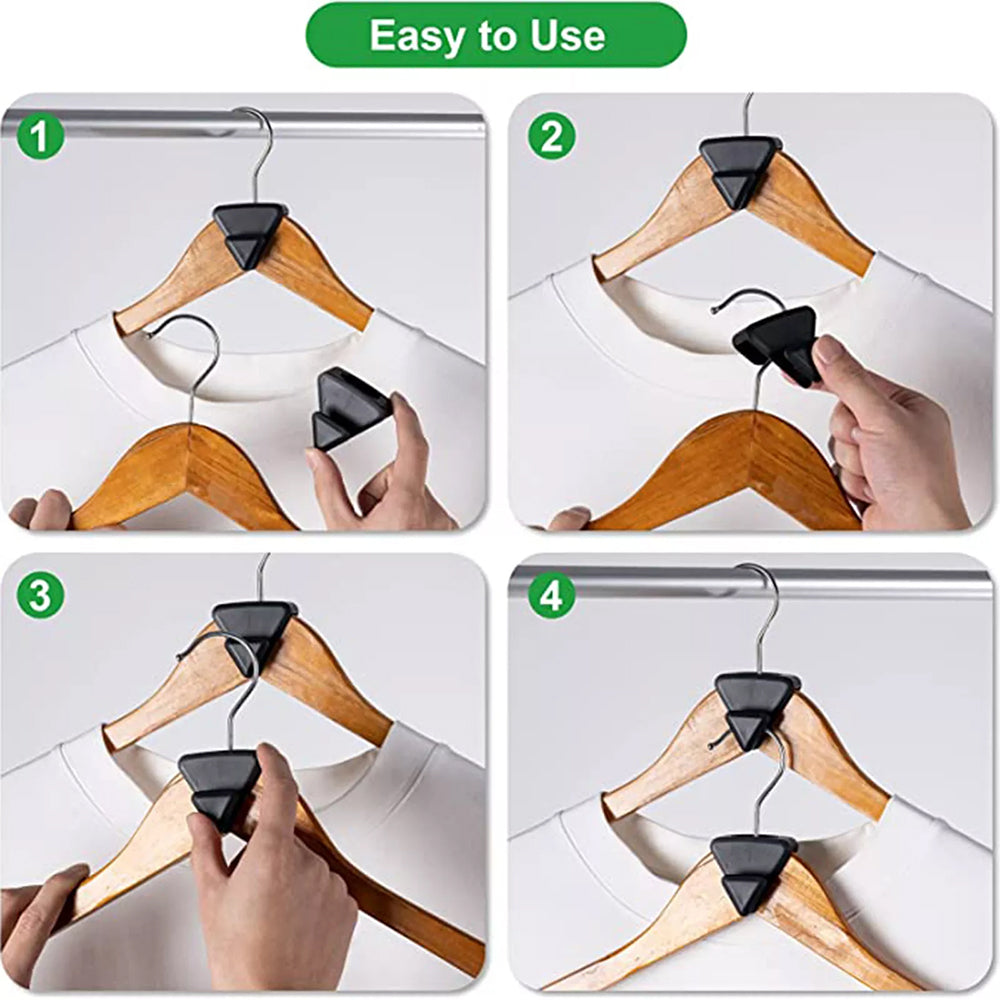 Easy to Use

1

2

3

4