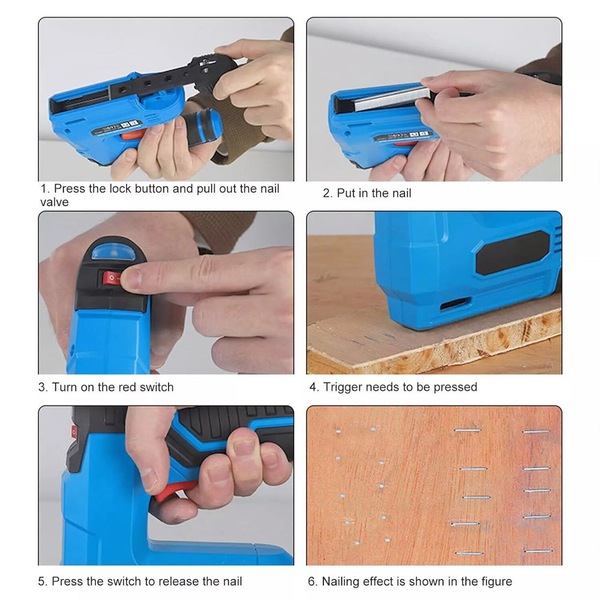 1. Press the lock button and pull out the nail valve

2. Put in the nail

3. Turn on the red switch

4. Trigger needs to be pressed

5. Press the switch to release the nail

6. Nailing effect is shown in the figure