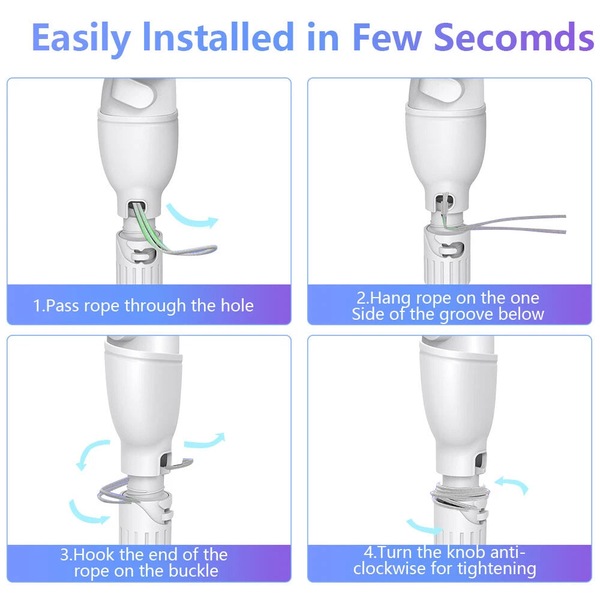 Easily Installed in Few Secomds

1.Pass rope through the hole

2.Hang rope on the one Side of the groove below

3.Hook the end of the rope on the buckle

4.Turn the knob anti-clockwise for tightening