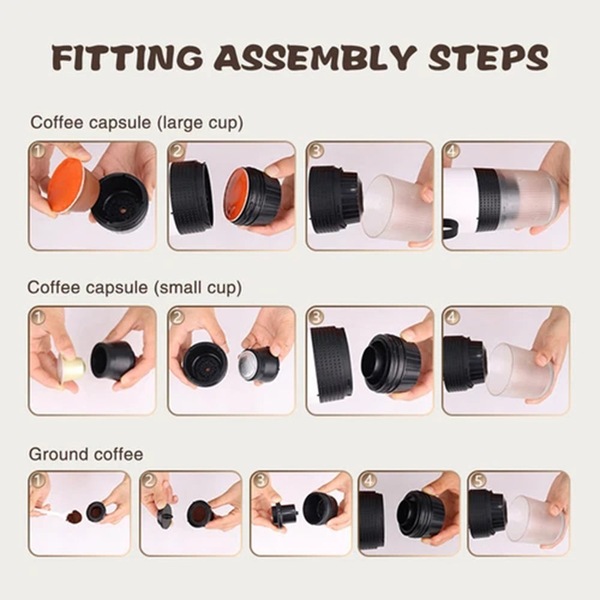 FITTING ASSEMBLY STEPS

Coffee capsule (large cup)

1 2 3 4

Coffee capsule (small cup)

1 2 3 4

Ground coffee

1 2 3 4 5