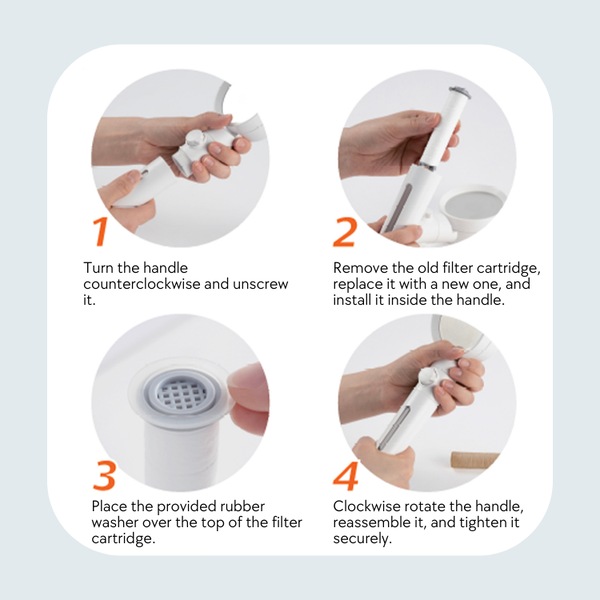 1

Turn the handle counterclockwise and unscrew it.

2

Remove the old filter cartridge, replace it with a new one, and install it inside the handle.

3

Place the provided rubber washer over the top of the filter cartridge.

4

Clockwise rotate the handle, reassemble it, and tighten it securely.