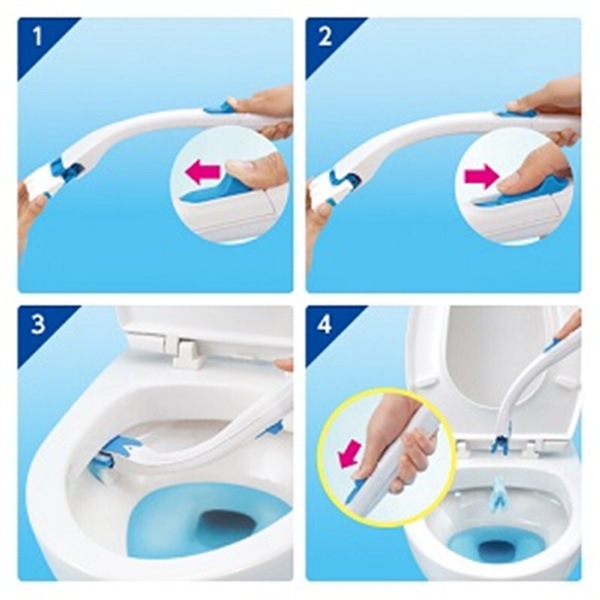 1

2

3

4