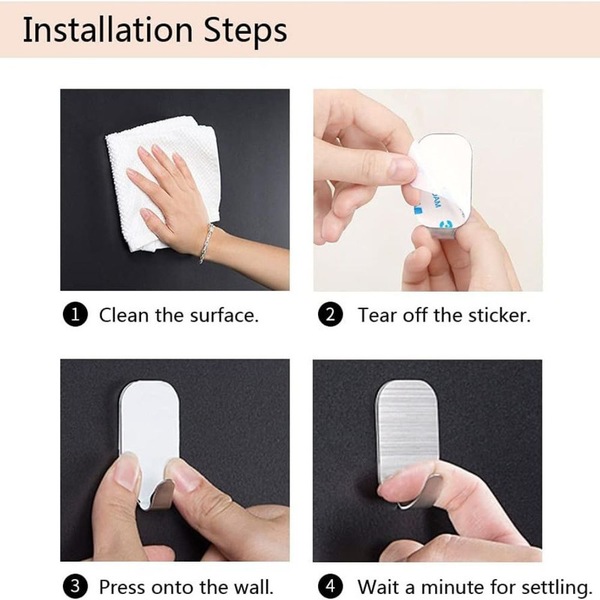 Installation Steps

1 Clean the surface.

2 Tear off the sticker.

3 Press onto the wall.

4 Wait a minute for settling.