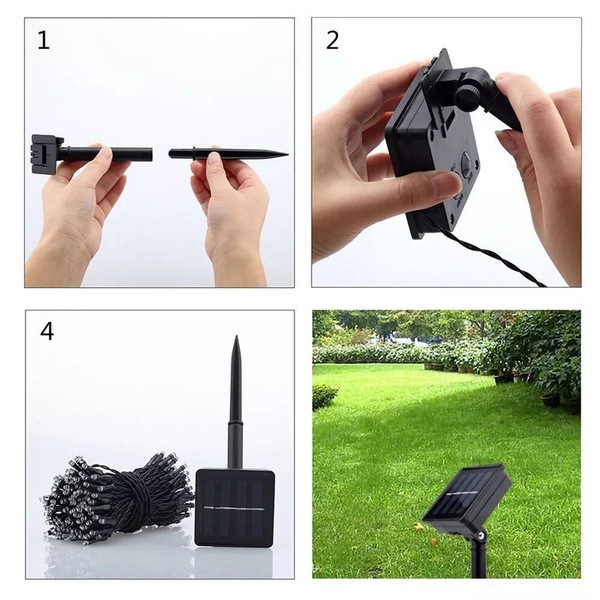 1

2

4