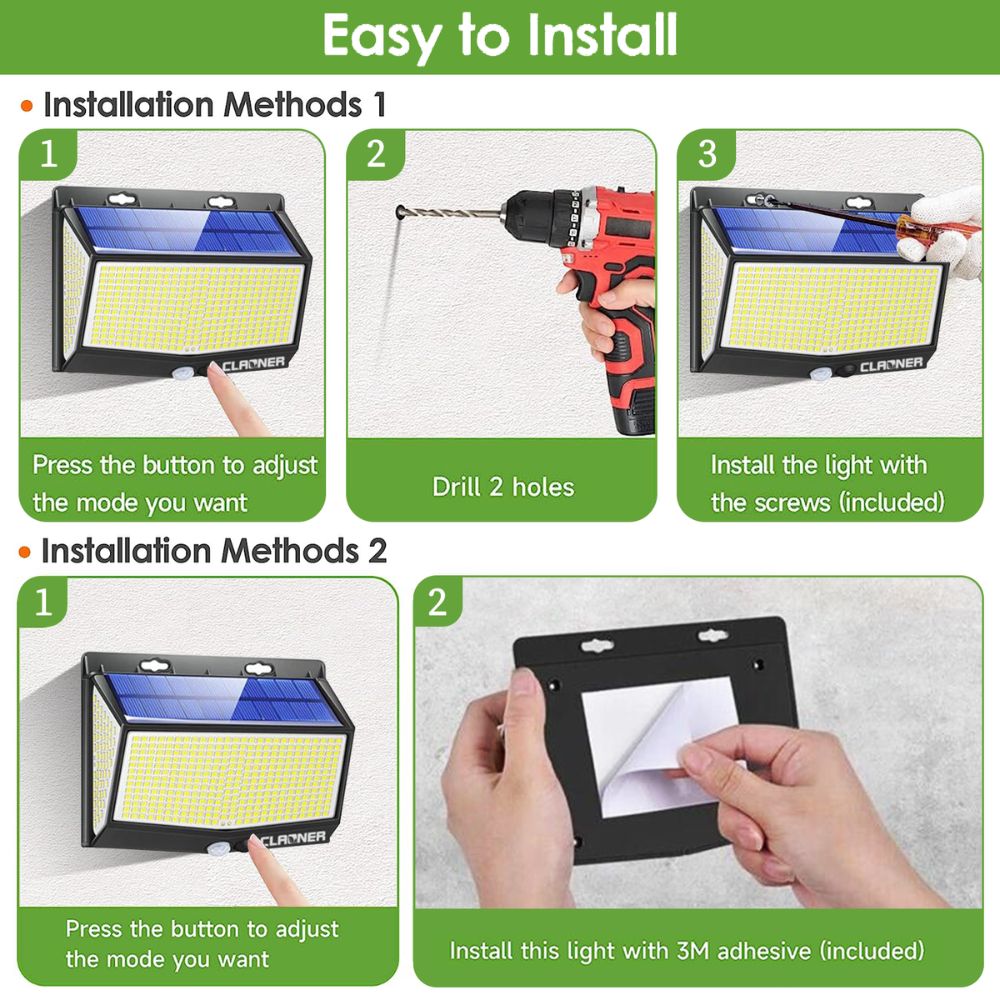 Easy to Install

• Installation Methods 1

1

CLAONER

Press the button to adjust the mode you want

2

Drill 2 holes

3

CLAONER

Install the light with the screws (included)

• Installation Methods 2

1

CLAONER

Press the button to adjust the mode you want

2

Install this light with 3M adhesive (included)