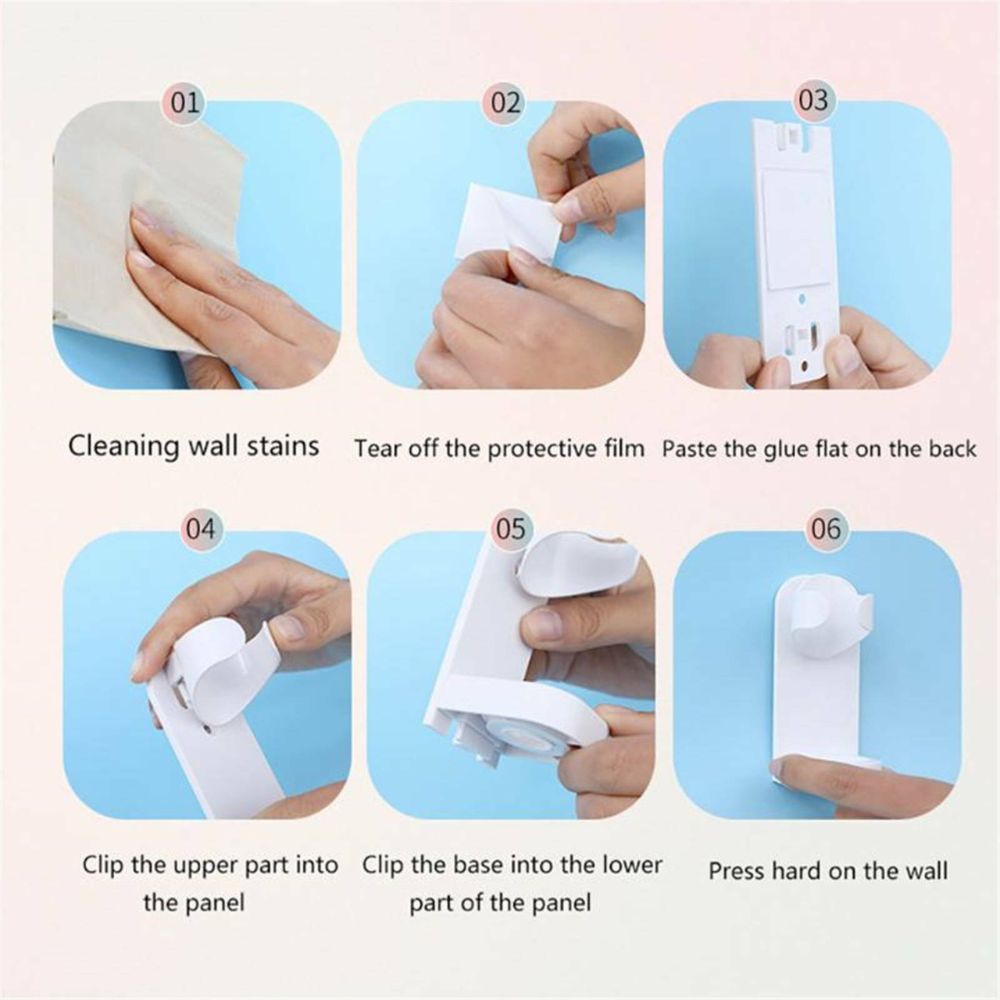 01

Cleaning wall stains

02

Tear off the protective film

03

Paste the glue flat on the back

04

Clip the upper part into the panel

05

Clip the base into the lower part of the panel

06

Press hard on the wall