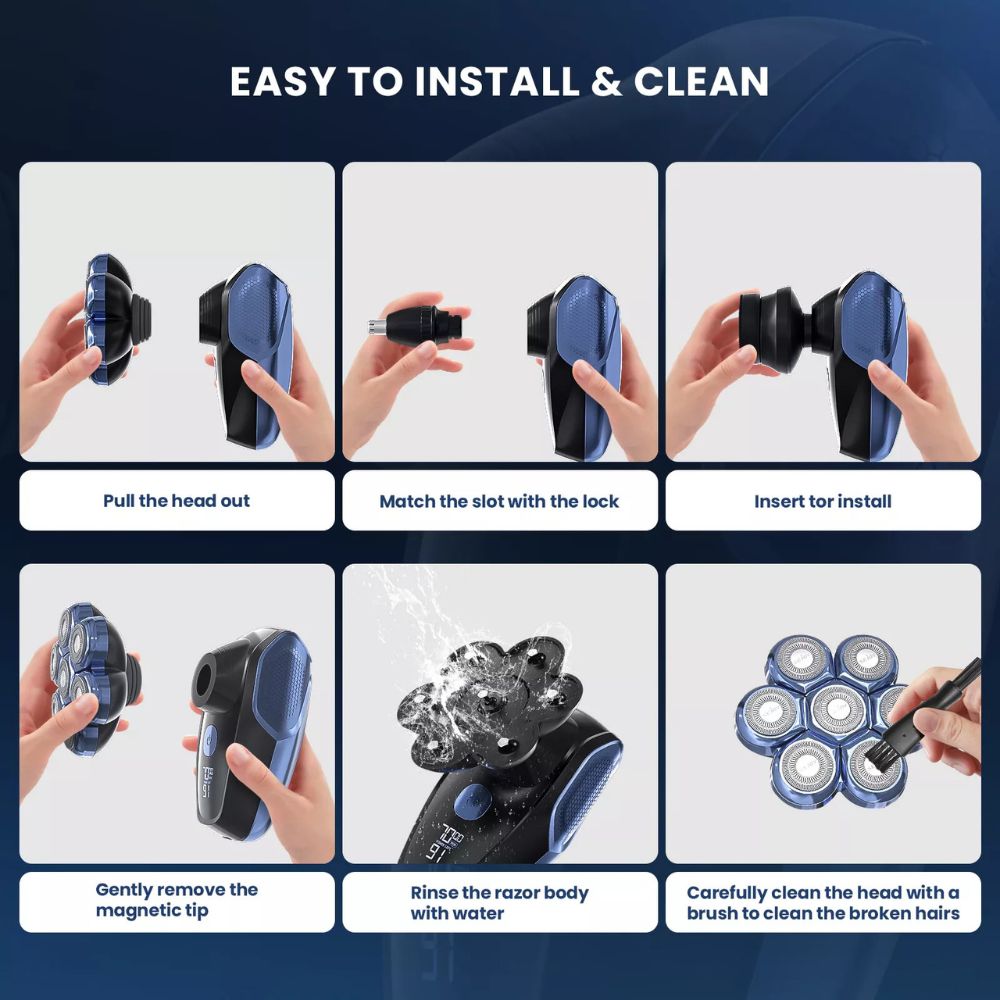 EASY TO INSTALL & CLEAN

Pull the head out

Match the slot with the lock

Insert tor install

Gently remove the magnetic tip

Rinse the razor body with water

Carefully clean the head with a brush to clean the broken hairs