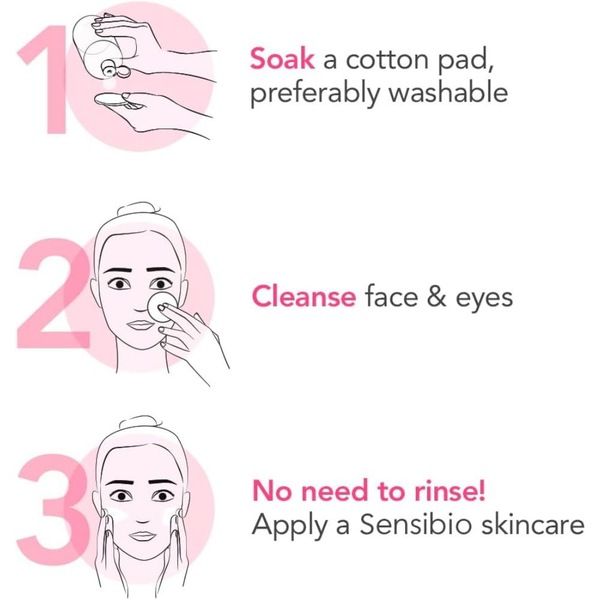 1

Soak a cotton pad, preferably washable

2

Cleanse face & eyes

3

No need to rinse!
Apply a Sensibio skincare