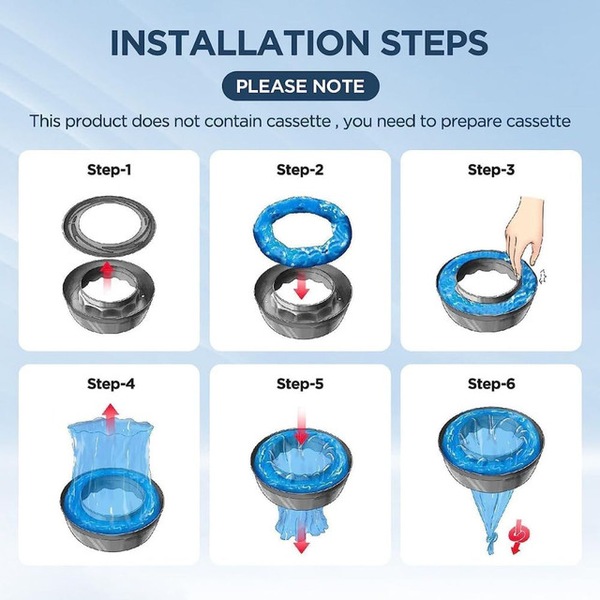 INSTALLATION STEPS

PLEASE NOTE

This product does not contain cassette , you need to prepare cassette

Step-1

Step-2

Step-3

Step-4

Step-5

Step-6