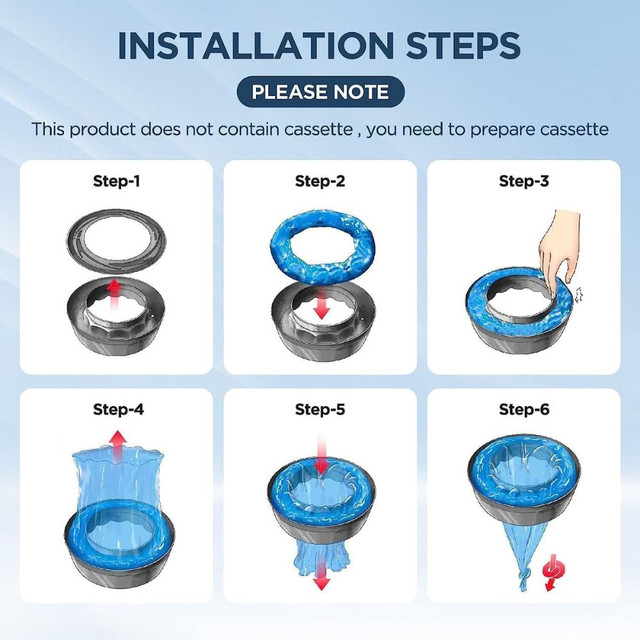 INSTALLATION STEPS

PLEASE NOTE

This product does not contain cassette , you need to prepare cassette

Step-1

Step-2

Step-3

Step-4

Step-5

Step-6