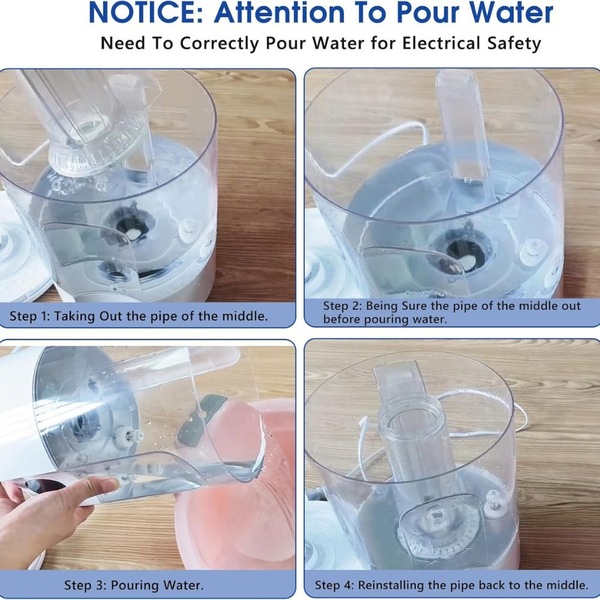 NOTICE: Attention To Pour Water

Need To Correctly Pour Water for Electrical Safety

Step 1: Taking Out the pipe of the middle.

Step 2: Being Sure the pipe of the middle out before pouring water.

Step 3: Pouring Water.

Step 4: Reinstalling the pipe back to the middle.