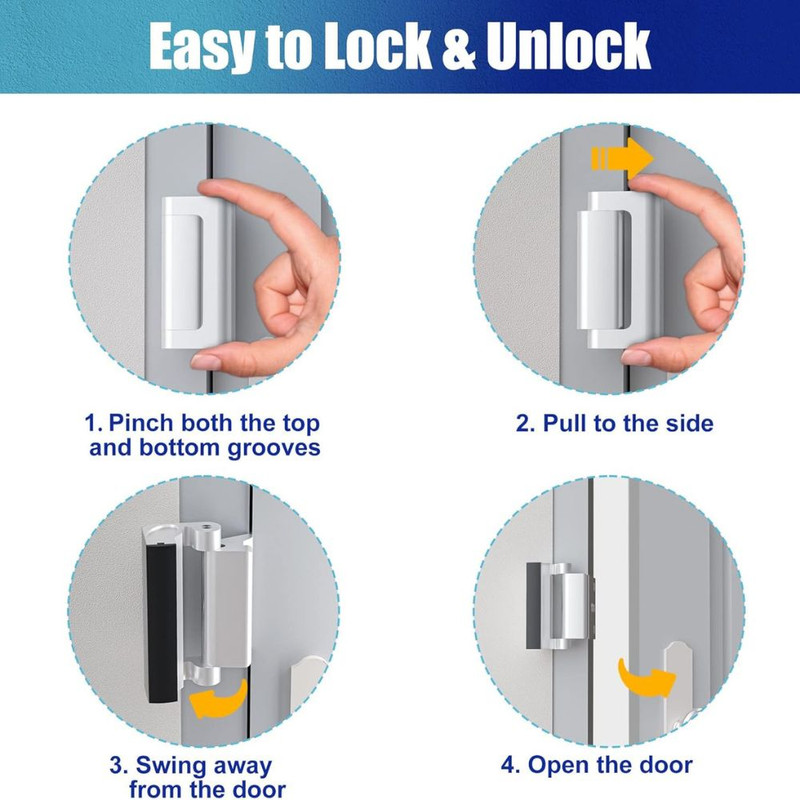 Easy to Lock & Unlock

1. Pinch both the top and bottom grooves

2. Pull to the side

3. Swing away from the door

4. Open the door