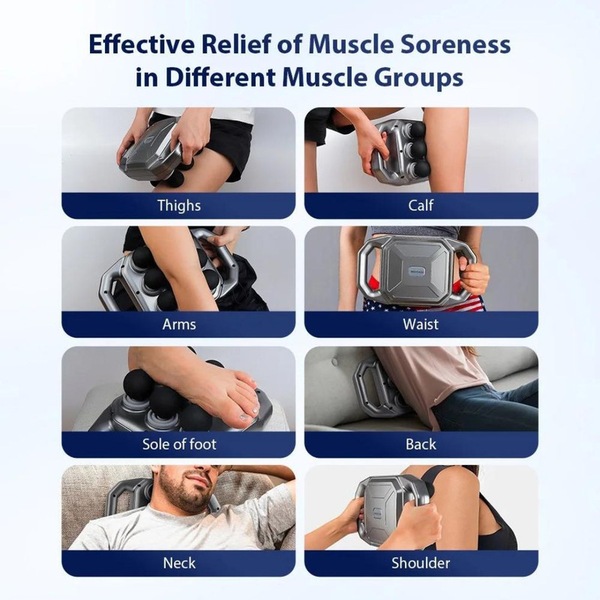 Effective Relief of Muscle Soreness in Different Muscle Groups

Thighs

Calf

Arms

Waist

Sole of foot

Back

Neck

Shoulder