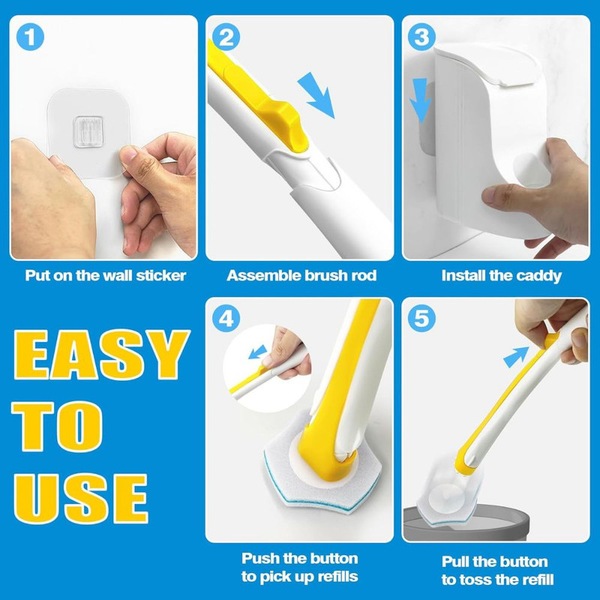 1
Put on the wall sticker

2
Assemble brush rod

3
Install the caddy

EASY TO USE

4
Push the button to pick up refills

5
Pull the button to toss the refill