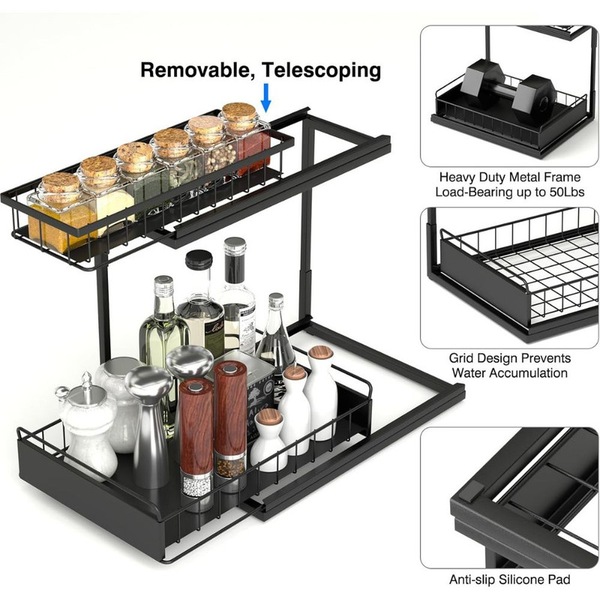 Removable, Telescoping

Heavy Duty Metal Frame
Load-Bearing up to 50Lbs

Grid Design Prevents
Water Accumulation

Anti-slip Silicone Pad