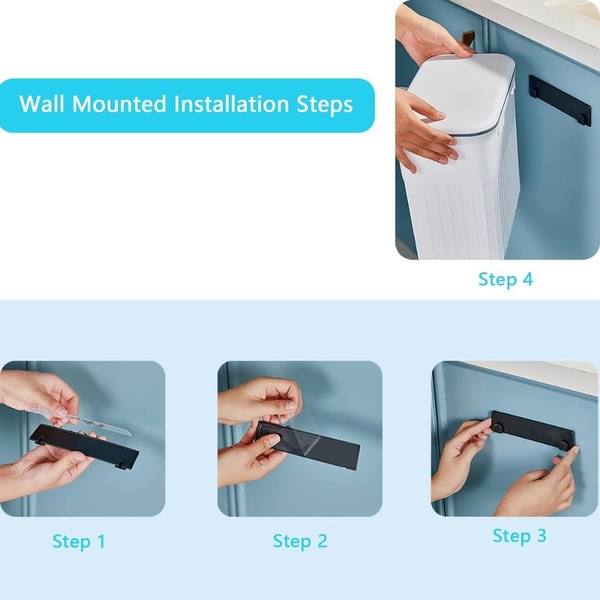 Wall Mounted Installation Steps

Step 4

Step 1

Step 2

Step 3