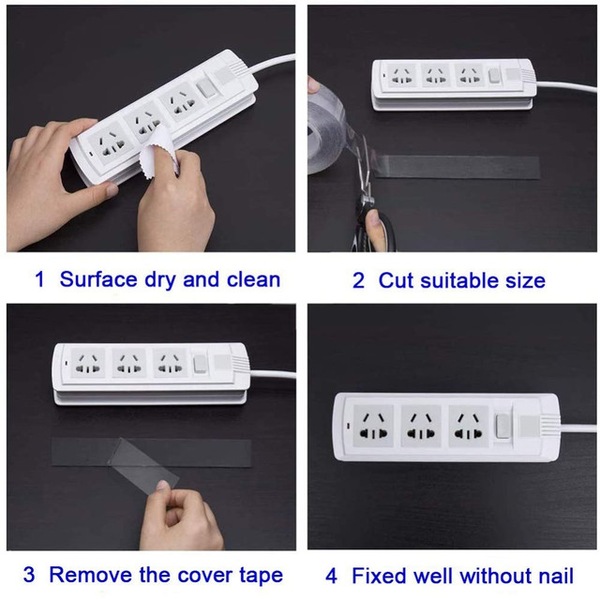 1 Surface dry and clean

2 Cut suitable size

3 Remove the cover tape

4 Fixed well without nail