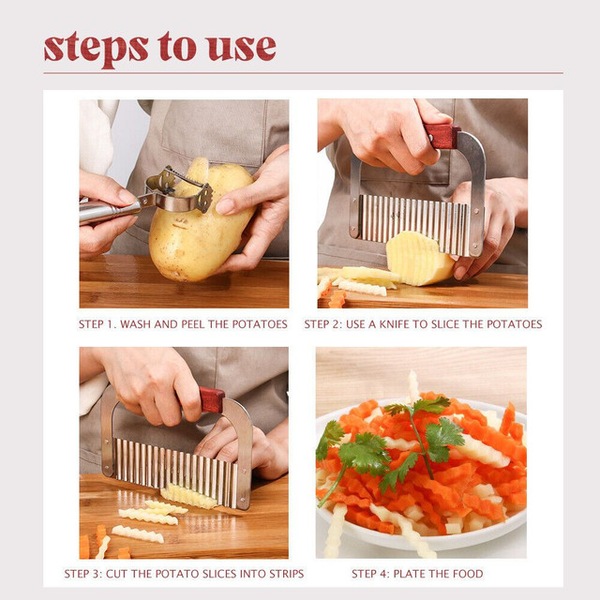 steps to use

STEP 1. WASH AND PEEL THE POTATOES

STEP 2: USE A KNIFE TO SLICE THE POTATOES

STEP 3: CUT THE POTATO SLICES INTO STRIPS

STEP 4: PLATE THE FOOD