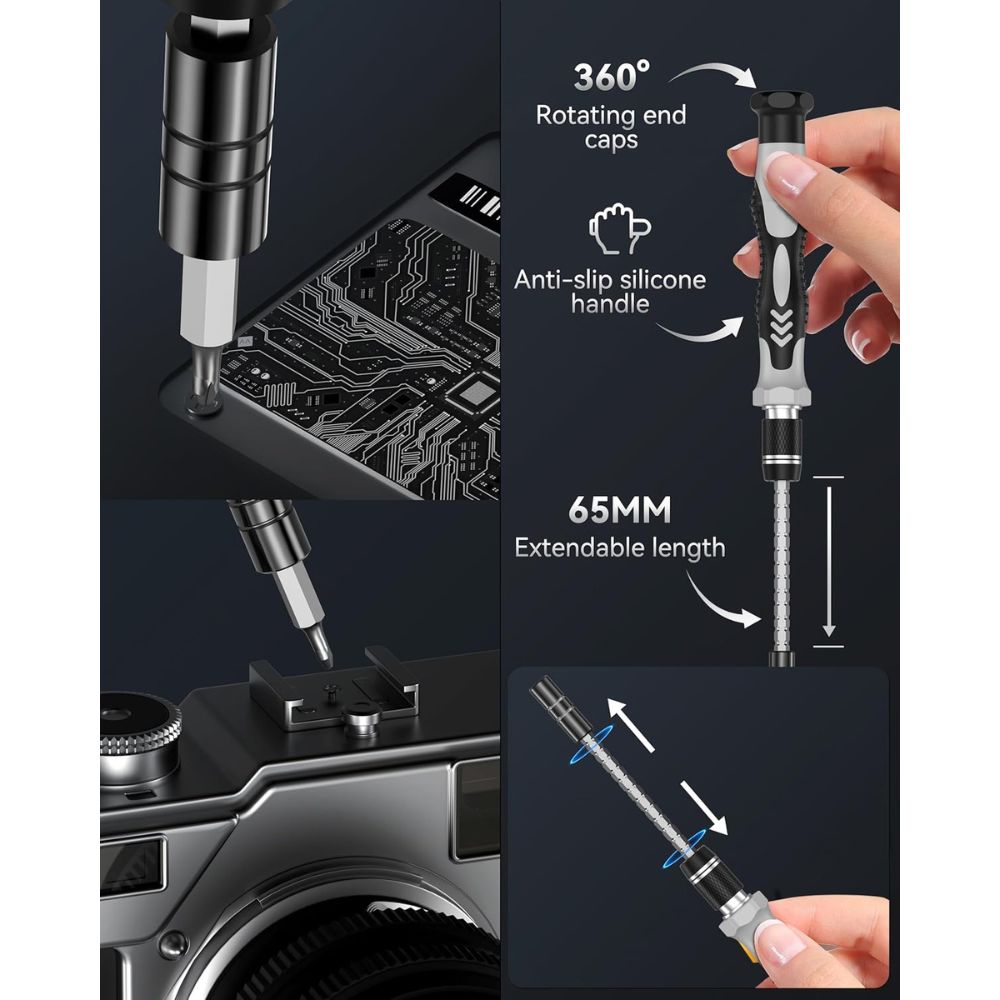 360°
Rotating end caps

Anti-slip silicone handle

65MM
Extendable length