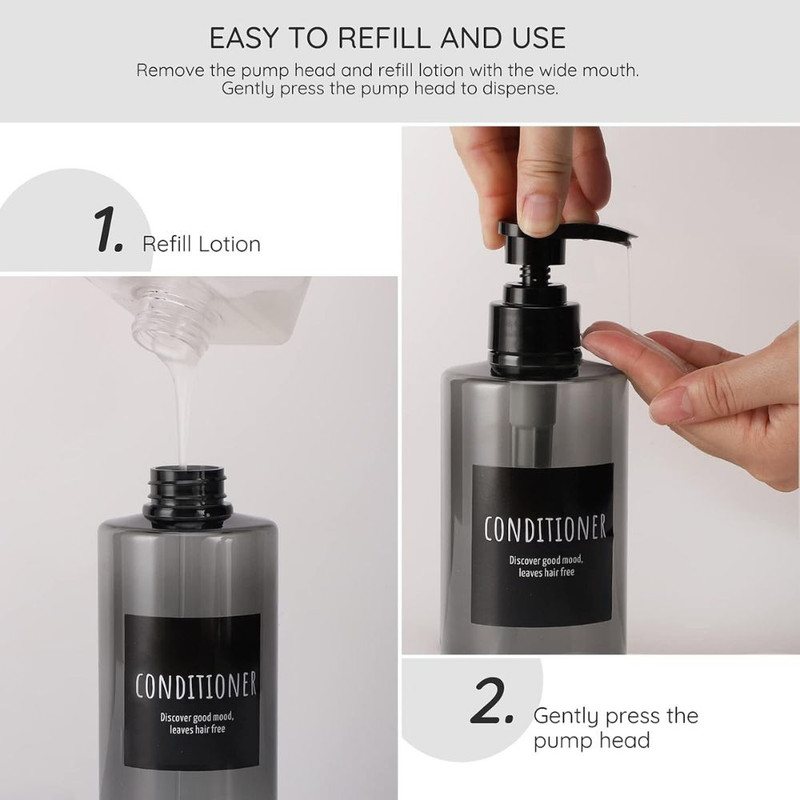 EASY TO REFILL AND USE
Remove the pump head and refill lotion with the wide mouth.
Gently press the pump head to dispense.

1. Refill Lotion

CONDITIONER
Discover good mood, leaves hair free

CONDITIONER
Discover good mood, leaves hair free

2. Gently press the pump head