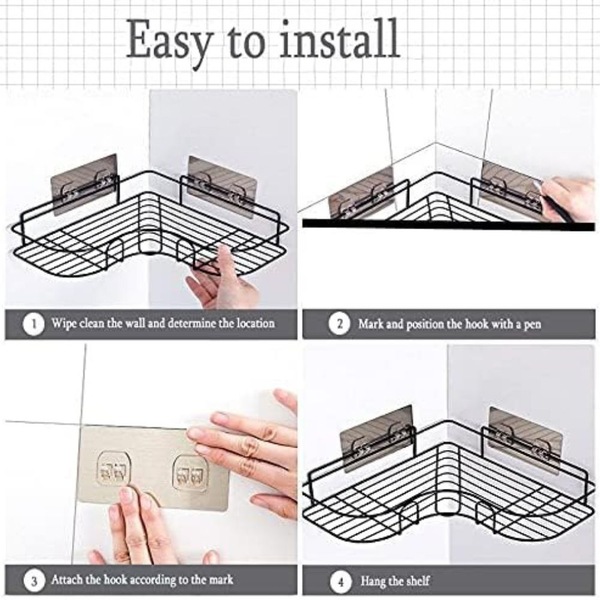 Easy to install

1 Wipe clean the wall and determine the location

2 Mark and position the hook with a pen

3 Attach the hook according to the mark

4 Hang the shelf