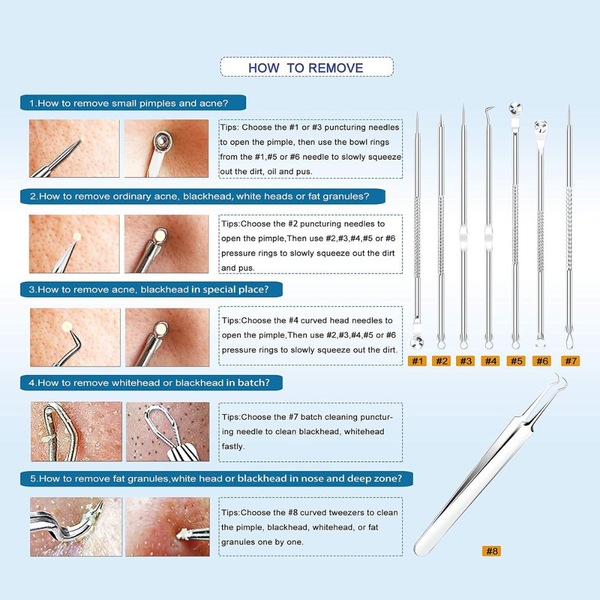 HOW TO REMOVE

1.How to remove small pimples and acne?

Tips: Choose the #1 or #3 puncturing needles to open the pimple, then use the bowl rings from the #1,#5 or #6 needle to slowly squeeze out the dirt, oil and pus.

2.How to remove ordinary acne, blackhead, white heads or fat granules?

Tips:Choose the #2 puncturing needles to open the pimple,Then use #2,#3,#4,#5 or #6 pressure rings to slowly squeeze out the dirt and pus.

3.How to remove acne, blackhead in special place?

Tips:Choose the #4 curved head needles to open the pimple,Then use #2,#3,#4,#5 or #6 pressure rings to slowly squeeze out the dirt.

4.How to remove whitehead or blackhead in batch?

Tips:Choose the #7 batch cleaning puncturing needle to clean blackhead, whitehead fastly.

5.How to remove fat granules,white head or blackhead in nose and deep zone?

Tips:Choose the #8 curved tweezers to clean the pimple, blackhead, whitehead, or fat granules one by one.

#1 #2 #3 #4 #5 #6 #7

#8