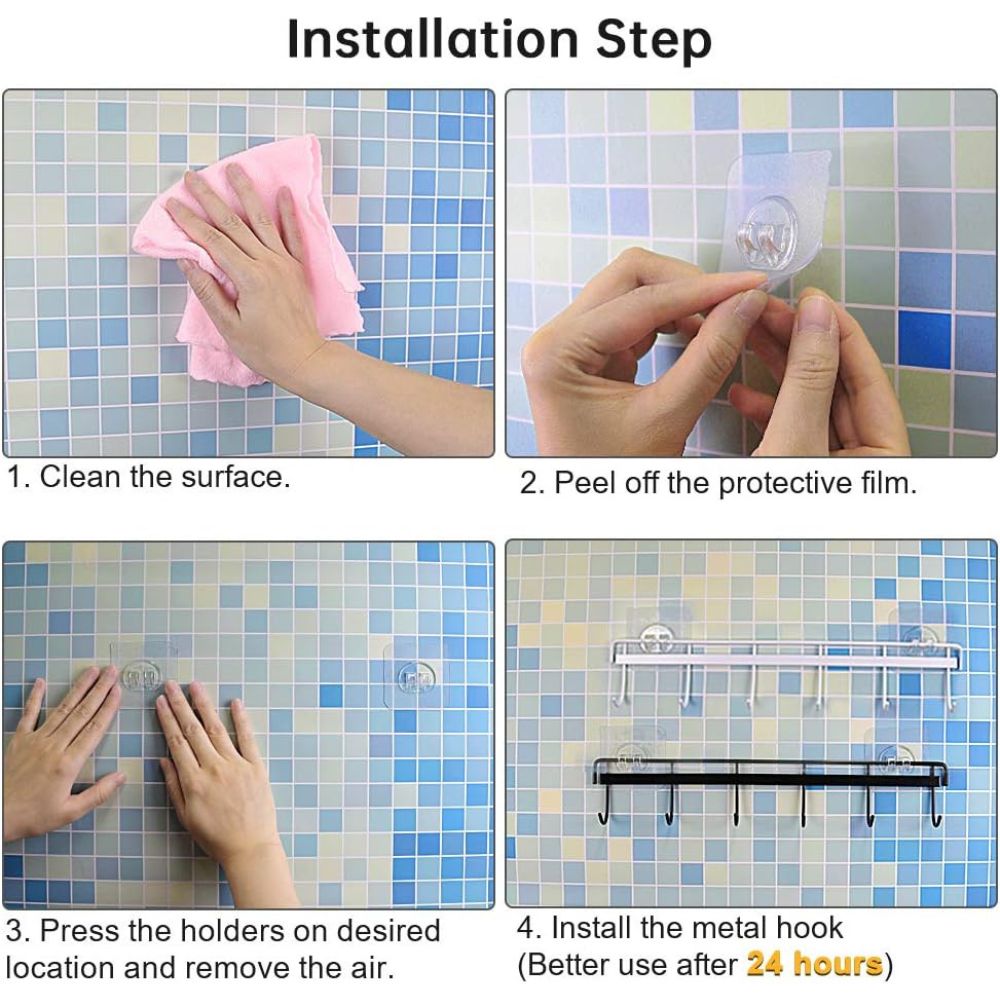 Installation Step

1. Clean the surface.

2. Peel off the protective film.

3. Press the holders on desired location and remove the air.

4. Install the metal hook (Better use after 24 hours)