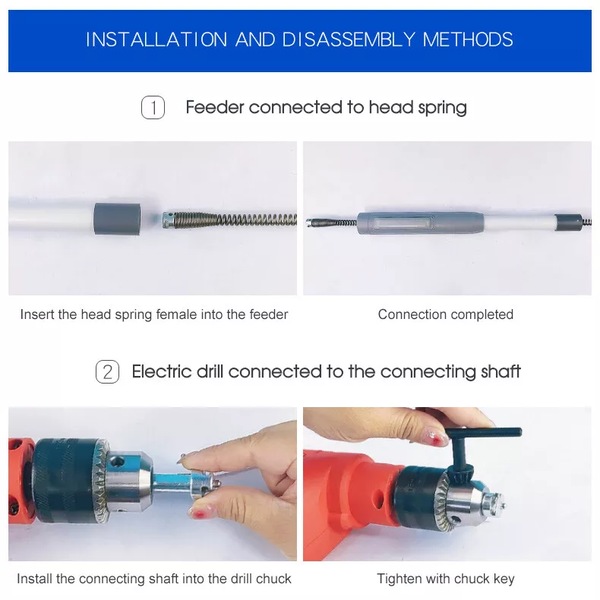 INSTALLATION AND DISASSEMBLY METHODS

1 Feeder connected to head spring

Insert the head spring female into the feeder

Connection completed

2 Electric drill connected to the connecting shaft

Install the connecting shaft into the drill chuck

Tighten with chuck key