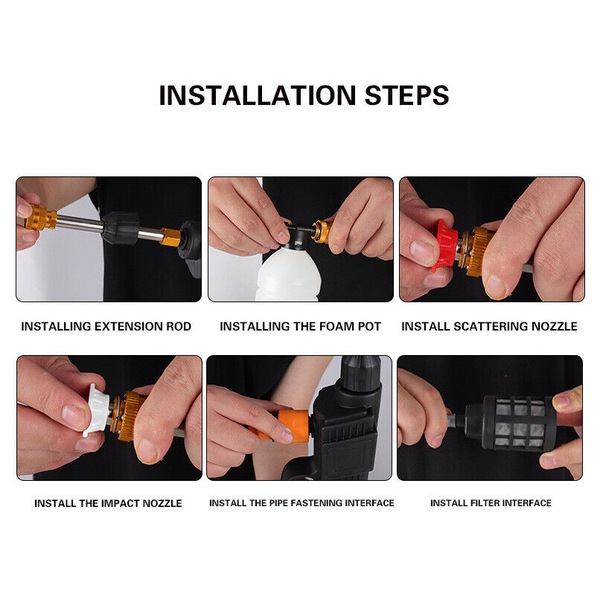 INSTALLATION STEPS

INSTALLING EXTENSION ROD

INSTALLING THE FOAM POT

INSTALL SCATTERING NOZZLE

INSTALL THE IMPACT NOZZLE

INSTALL THE PIPE FASTENING INTERFACE

INSTALL FILTER INTERFACE