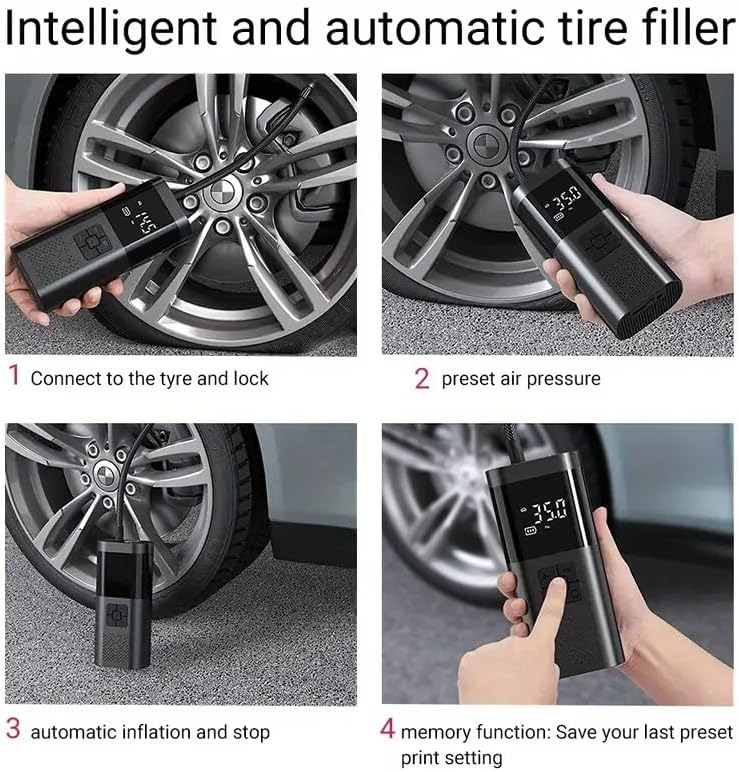 Intelligent and automatic tire filler

14.5

35.0

1 Connect to the tyre and lock

2 preset air pressure

35.0

3 automatic inflation and stop

4 memory function: Save your last preset print setting