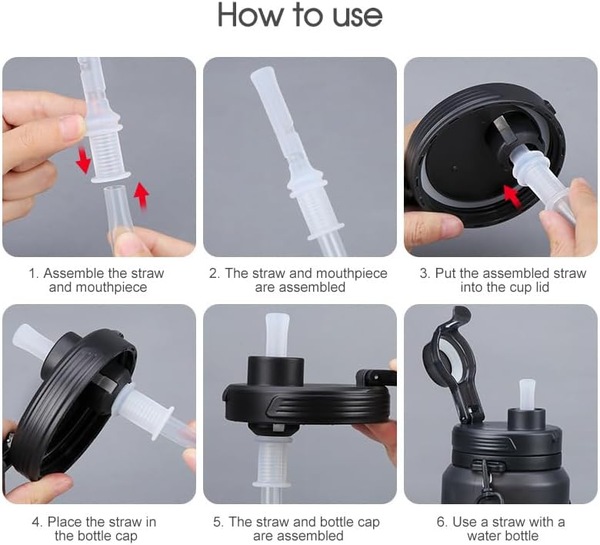 How to use

1. Assemble the straw and mouthpiece

2. The straw and mouthpiece are assembled

3. Put the assembled straw into the cup lid

4. Place the straw in the bottle cap

5. The straw and bottle cap are assembled

6. Use a straw with a water bottle