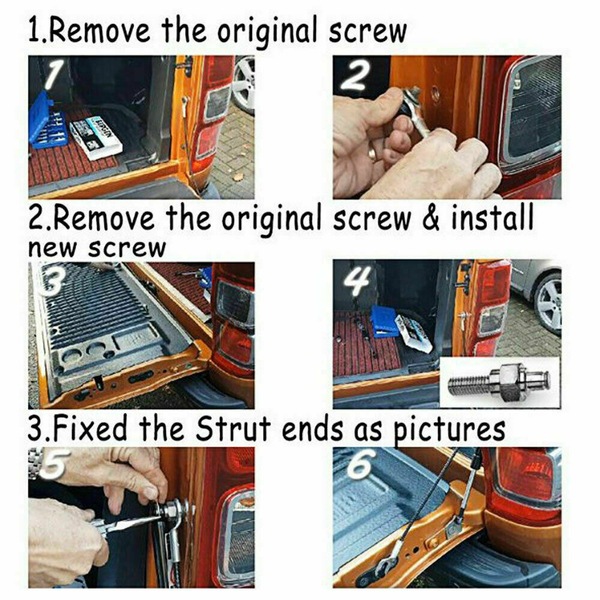 1.Remove the original screw

1

2

2.Remove the original screw & install new screw

3

4

3.Fixed the Strut ends as pictures

5

6