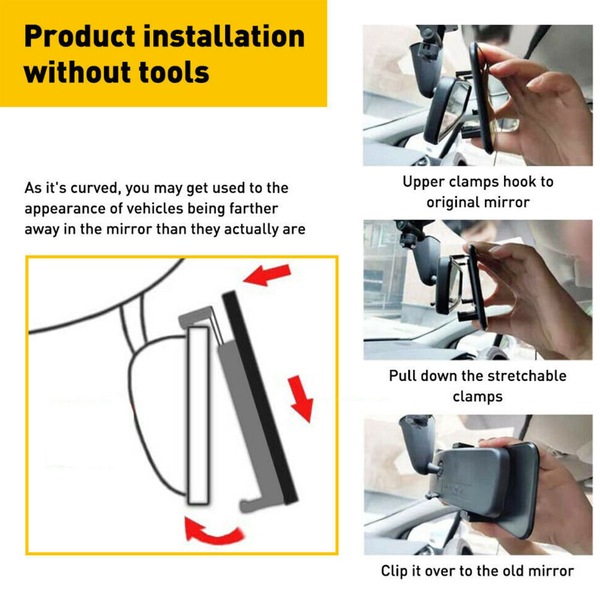 Product installation without tools

As it's curved, you may get used to the appearance of vehicles being farther away in the mirror than they actually are

Upper clamps hook to original mirror

Pull down the stretchable clamps

Clip it over to the old mirror