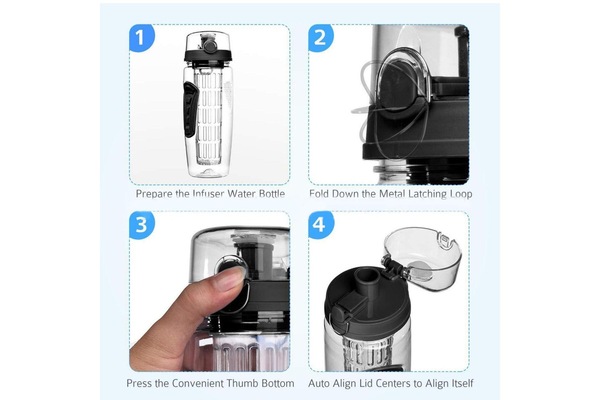 1

Prepare the Infuser Water Bottle

2

Fold Down the Metal Latching Loop

3

Press the Convenient Thumb Bottom

4

Auto Align Lid Centers to Align Itself